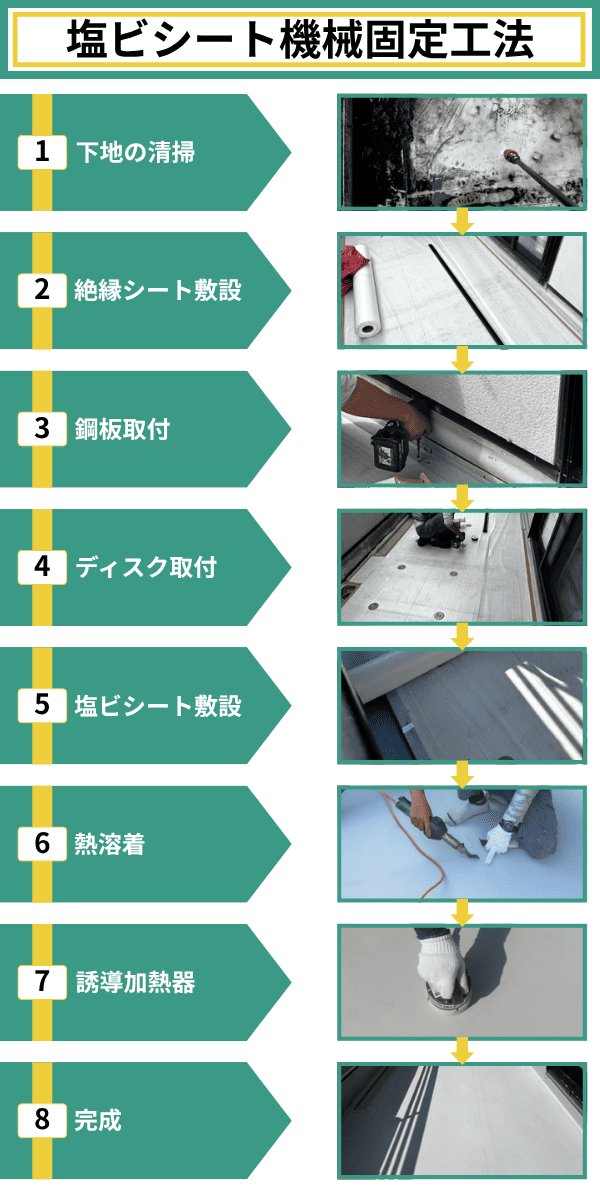 塩ビシート機械固定工法

1 下地の清掃

2 絶縁シート敷設

3 鋼板取付

4 ディスク取付

5 塩ビシート敷設

6 熱溶着

7 誘導加熱器

8 完成