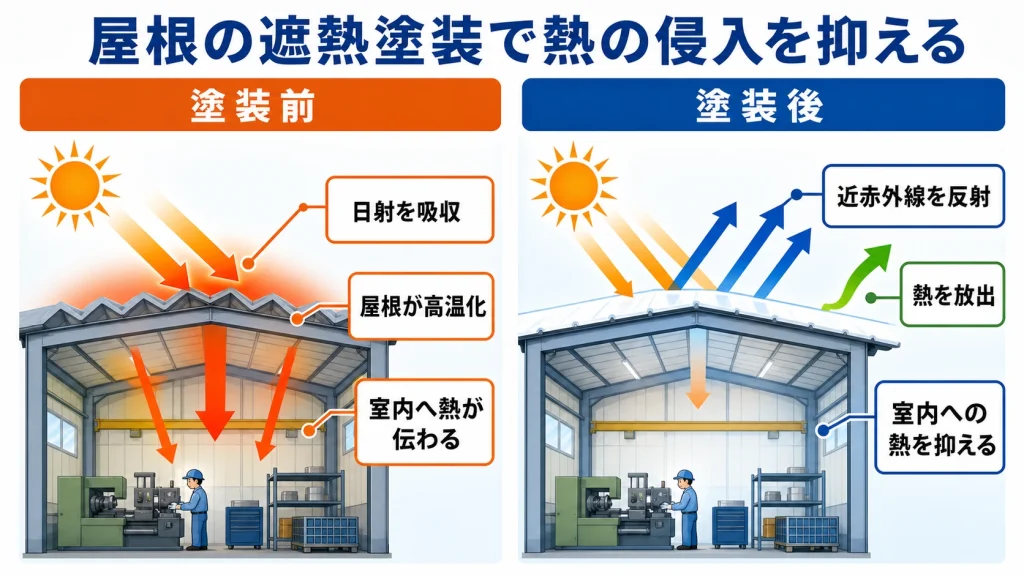 屋根の遮熱塗装で熱の侵入を抑える

塗装前

日射を吸収

屋根が高温化

室内へ熱が伝わる

塗装後

近赤外線を反射

熱を放出

室内への熱を抑える